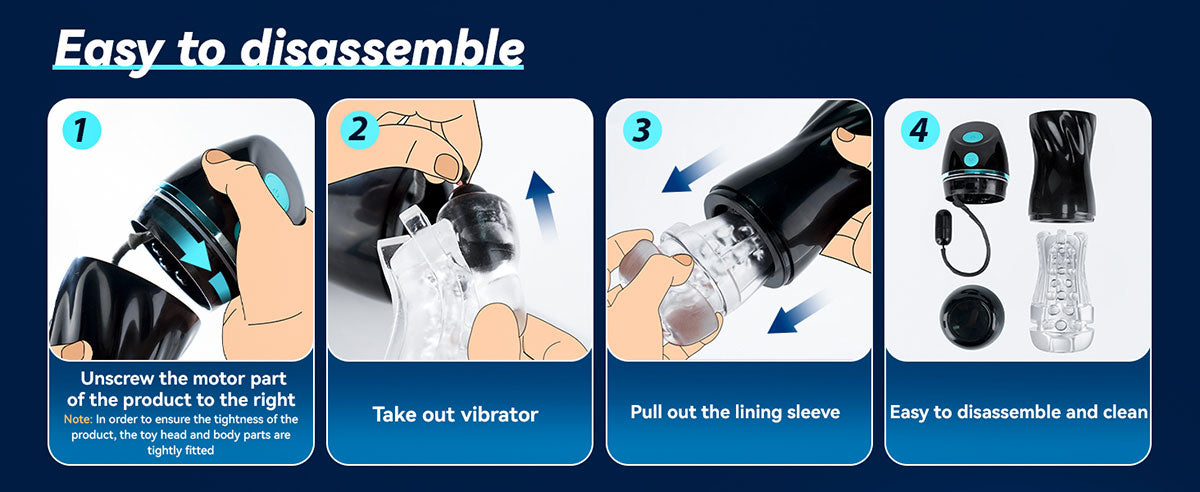 Easy to disassemble

1

Unscrew the motor part of the product to the right

Note: In order to ensure the tightness of the product, the toy head and body parts are tightly fitted

2

Take out vibrator

3

Pull out the lining sleeve

4

Easy to disassemble and clean